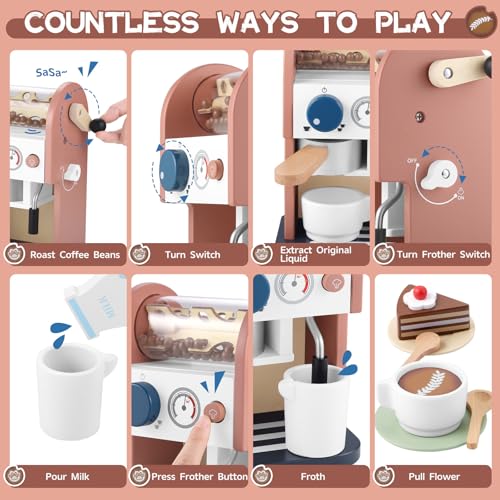 COUNTLESS WAYS TO PLAY

SaSa~

Roast Coffee Beans

Turn Switch

Extract Original Liquid

OFF
ON

Turn Frother Switch

MILK

Pour Milk

Press Frother Button

Froth

Pull Flower