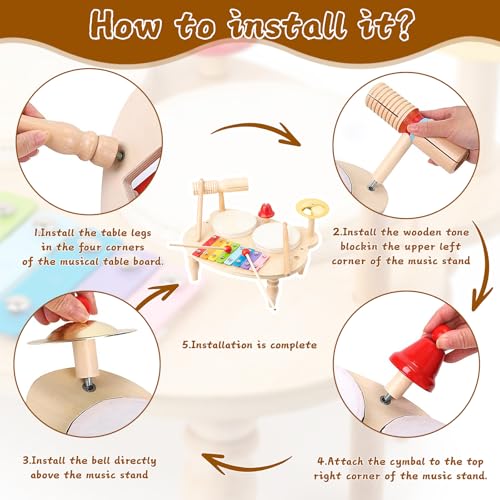 How to install it?

1.Install the table legs in the four corners of the musical table board.

2.Install the wooden tone blockin the upper left corner of the music stand

5.Installation is complete

3.Install the bell directly above the music stand

4.Attach the cymbal to the top right corner of the music stand.