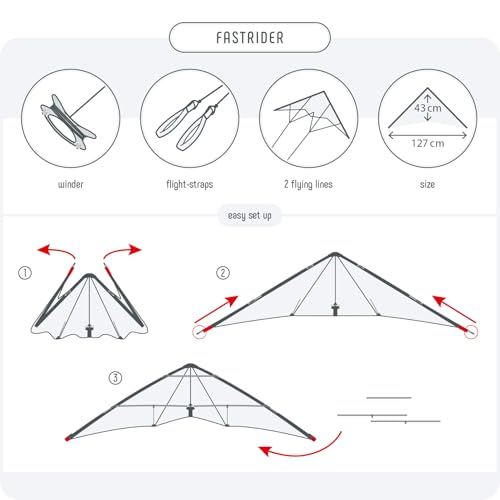 FASTRIDER

43 cm

127 cm

winder

flight-straps

2 flying lines

size

easy set up

1

2

3