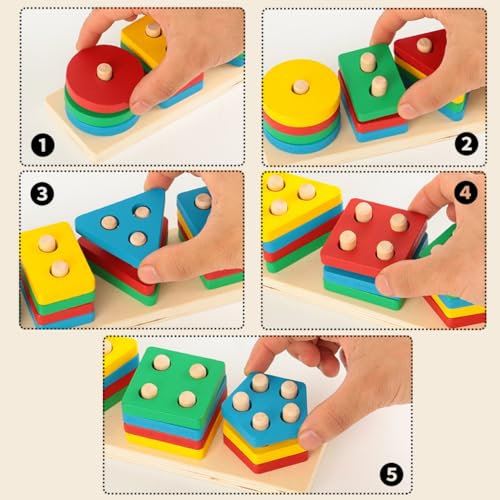 1

2

3

4

5