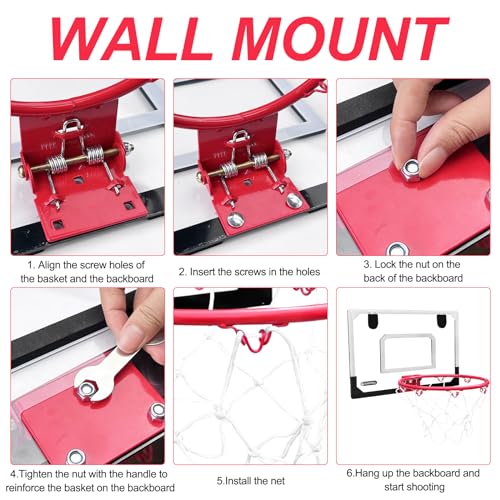 WALL MOUNT

1. Align the screw holes of the basket and the backboard

2. Insert the screws in the holes

3. Lock the nut on the back of the backboard

4.Tighten the nut with the handle to reinforce the basket on the backboard

5.Install the net

6.Hang up the backboard and start shooting