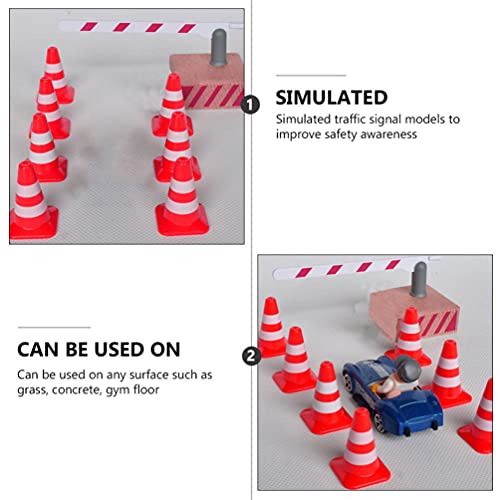 1

SIMULATED

Simulated traffic signal models to improve safety awareness

CAN BE USED ON

Can be used on any surface such as grass, concrete, gym floor

2