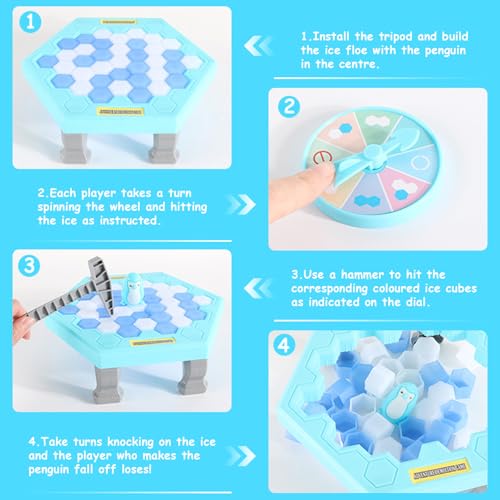 1

1.Install the tripod and build the ice floe with the penguin in the centre.

2

2.Each player takes a turn spinning the wheel and hitting the ice as instructed.

3

3.Use a hammer to hit the corresponding coloured ice cubes as indicated on the dial.

4

4.Take turns knocking on the ice and the player who makes the penguin fall off loses!