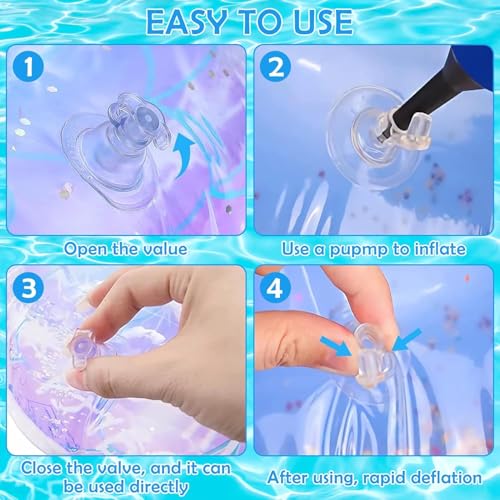 EASY TO USE

1

Open the value

2

Use a pupmp to inflate

3

Close the valve, and it can be used directly

4

After using, rapid deflation