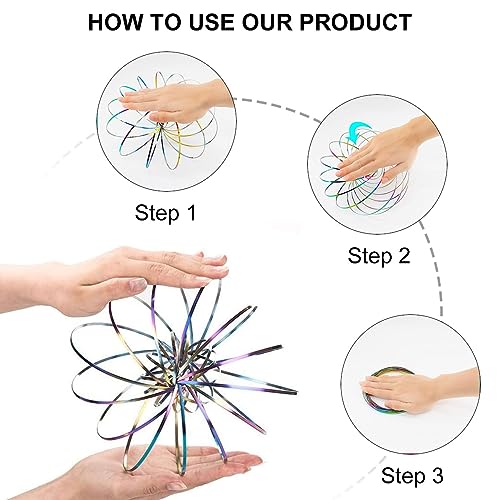 HOW TO USE OUR PRODUCT

Step 1

Step 2

Step 3