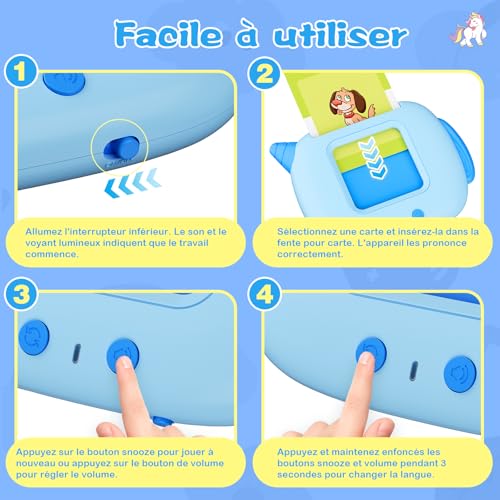 Facile à utiliser

1

Allumez l'interrupteur inférieur. Le son et le voyant lumineux indiquent que le travail commence.

2

Sélectionnez une carte et insérez-la dans la fente pour carte. L'appareil les prononce correctement.

3

Appuyez sur le bouton snooze pour jouer à nouveau ou appuyez sur le bouton de volume pour régler le volume.

4

Appuyez et maintenez enfoncés les boutons snooze et volume pendant 3 secondes pour changer la langue.