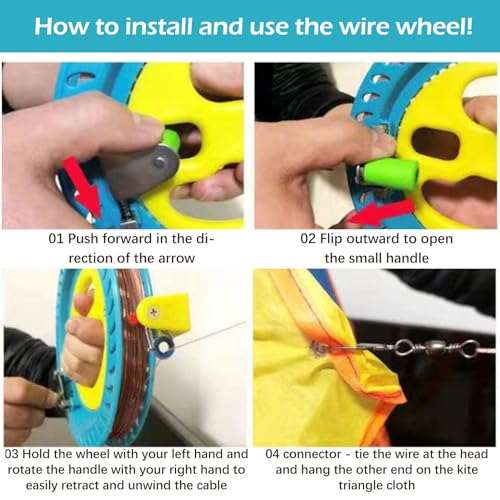 How to install and use the wire wheel!

01 Push forward in the direction of the arrow

02 Flip outward to open the small handle

03 Hold the wheel with your left hand and rotate the handle with your right hand to easily retract and unwind the cable

04 connector - tie the wire at the head and hang the other end on the kite triangle cloth