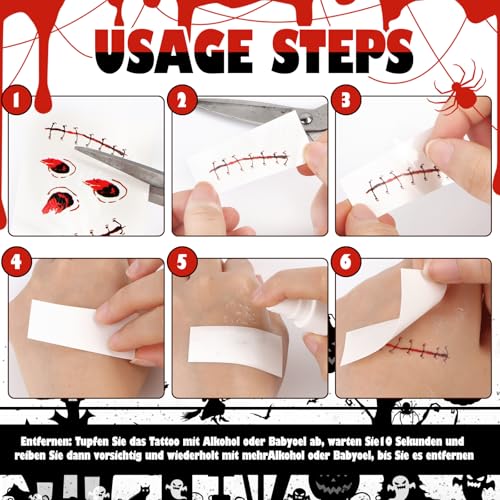 USAGE STEPS

1

2

3

4

5

6

Entfernen: Tupfen Sie das Tattoo mit Alkohol oder Babyoel ab, warten Sie10 Sekunden und reiben Sie dann vorsichtig und wiederholt mit mehrAlkohol oder Babyoel, bis Sie es entfernen