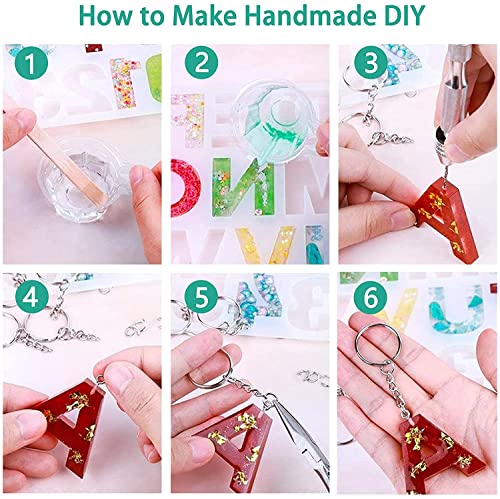 How to Make Handmade DIY

1

2

3

4

5

6