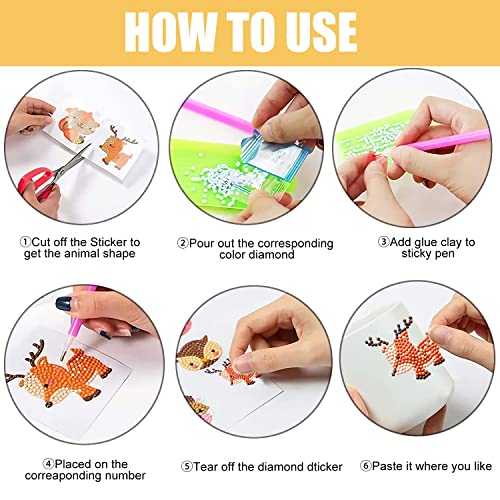 HOW TO USE

①Cut off the Sticker to get the animal shape

②Pour out the corresponding color diamond

③Add glue clay to sticky pen

④Placed on the correaponding number

⑤Tear off the diamond dticker

⑥Paste it where you like