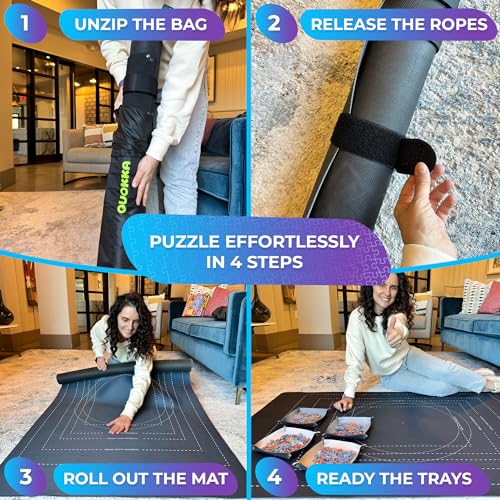 1 UNZIP THE BAG

2 RELEASE THE ROPES

QUOKKA

PUZZLE EFFORTLESSLY IN 4 STEPS

3 ROLL OUT THE MAT

4 READY THE TRAYS