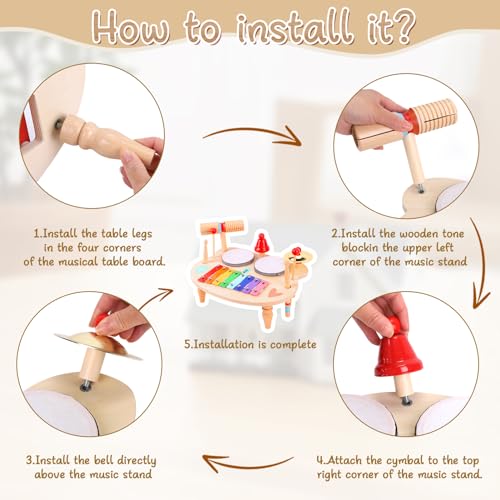 How to install it?

1.Install the table legs in the four corners of the musical table board.

2.Install the wooden tone blockin the upper left corner of the music stand

5.Installation is complete

3.Install the bell directly above the music stand

4.Attach the cymbal to the top right corner of the music stand.