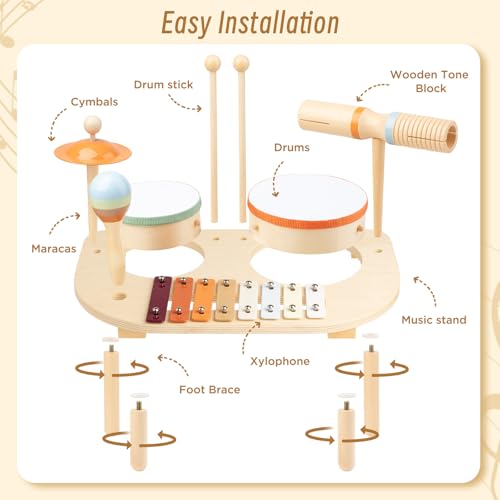 Easy Installation

Drum stick

Wooden Tone Block

Cymbals

Drums

Maracas

Music stand

Xylophone

Foot Brace