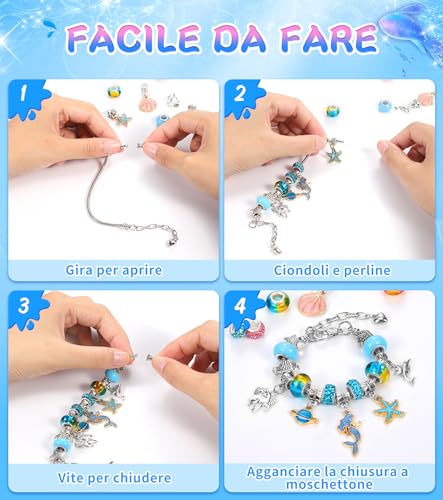 FACILE DA FARE

1

Gira per aprire

2

Ciondoli e perline

3

Vite per chiudere

4

Agganciare la chiusura a moschettone