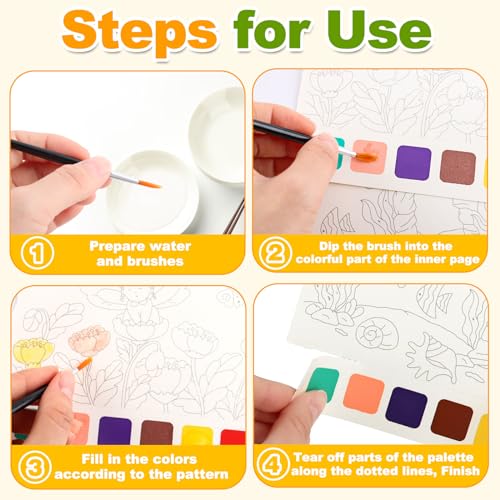 Steps for Use

1 Prepare water and brushes

2 Dip the brush into the colorful part of the inner page

3 Fill in the colors according to the pattern

4 Tear off parts of the palette along the dotted lines, Finish