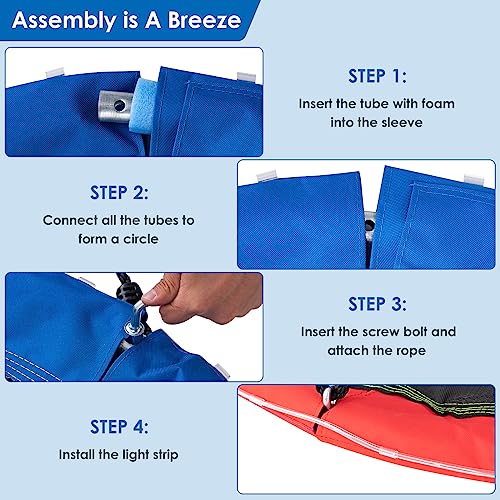 Assembly is A Breeze

STEP 1:
Insert the tube with foam into the sleeve

STEP 2:
Connect all the tubes to form a circle

STEP 3:
Insert the screw bolt and attach the rope

STEP 4:
Install the light strip