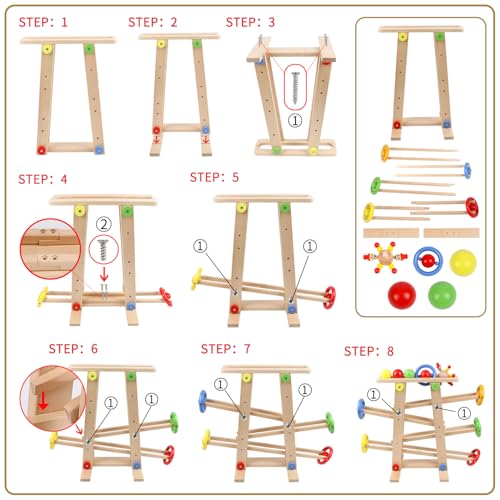 STEP: 1

STEP: 2

STEP: 3

①

STEP: 4

②

STEP: 5

①

①

STEP: 6

①

①

STEP: 7

①

①

STEP: 8

①

①