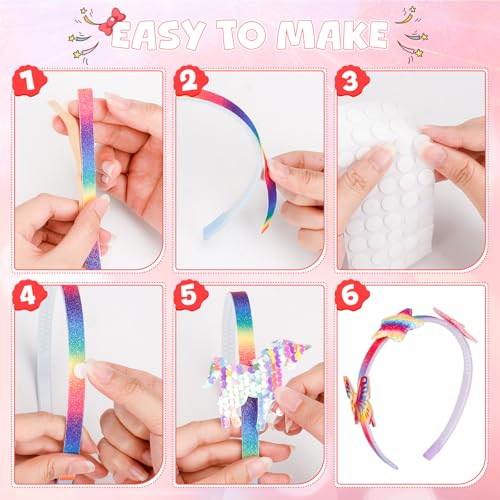 EASY TO MAKE

1

2

3

4

5

6