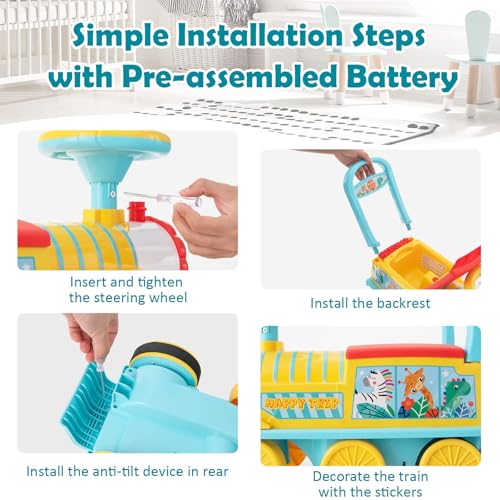 Simple Installation Steps with Pre-assembled Battery

Insert and tighten the steering wheel

Install the backrest

Install the anti-tilt device in rear

HAPPY TRIP

Decorate the train with the stickers