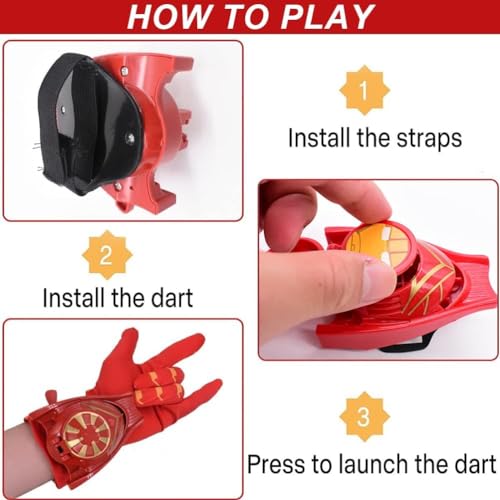 HOW TO PLAY

1

Install the straps

2

Install the dart

3

Press to launch the dart