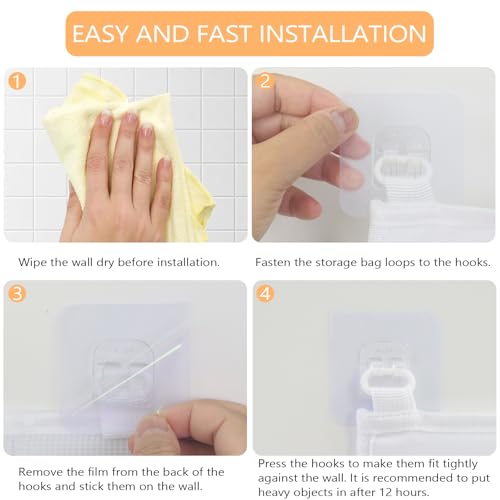 EASY AND FAST INSTALLATION

1

Wipe the wall dry before installation.

2

Fasten the storage bag loops to the hooks.

3

Remove the film from the back of the hooks and stick them on the wall.

4

Press the hooks to make them fit tightly against the wall. It is recommended to put heavy objects in after 12 hours.