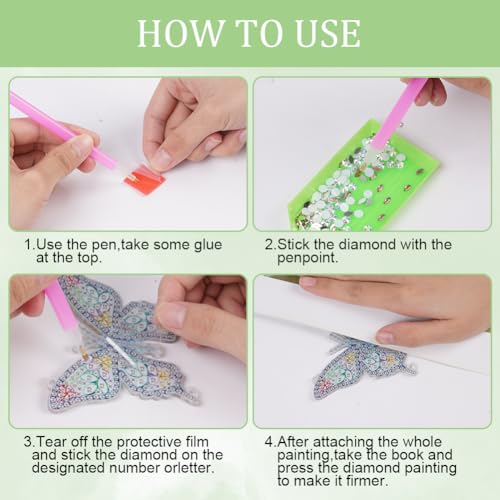 HOW TO USE

1.Use the pen,take some glue at the top.

2.Stick the diamond with the penpoint.

3.Tear off the protective film and stick the diamond on the designated number orletter.

4.After attaching the whole painting,take the book and press the diamond painting to make it firmer.