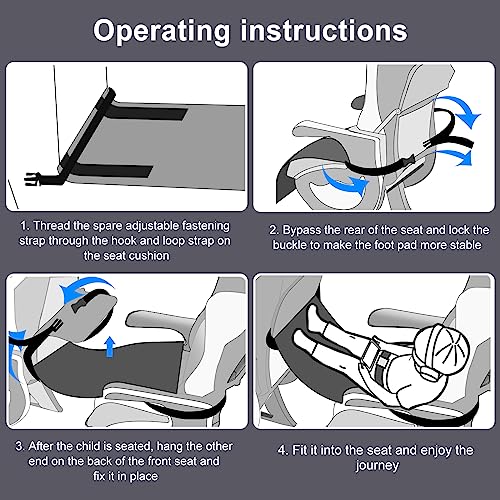 Operating instructions

1. Thread the spare adjustable fastening strap through the hook and loop strap on the seat cushion

2. Bypass the rear of the seat and lock the buckle to make the foot pad more stable

3. After the child is seated, hang the other end on the back of the front seat and fix it in place

4. Fit it into the seat and enjoy the journey