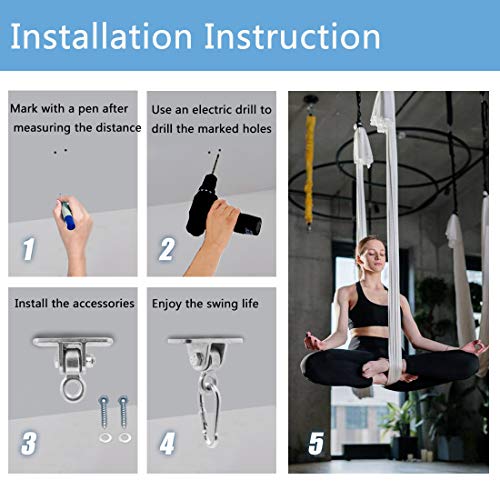 Installation Instruction

Mark with a pen after measuring the distance

1

Use an electric drill to drill the marked holes

2

Install the accessories

3

Enjoy the swing life

4

5