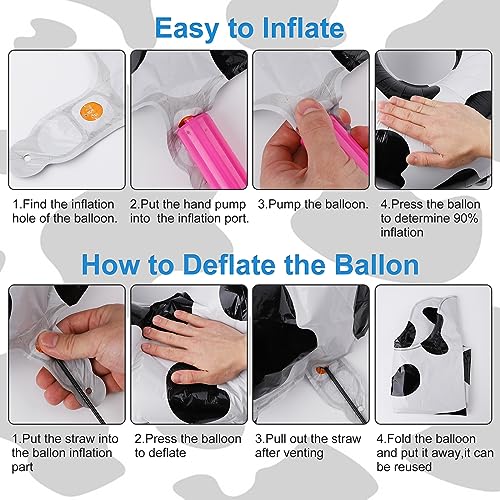 Easy to Inflate

1.Find the inflation hole of the balloon.

2.Put the hand pump into the inflation port.

3.Pump the balloon.

4.Press the ballon to determine 90% inflation

How to Deflate the Ballon

1.Put the straw into the ballon inflation part

2.Press the balloon to deflate

3.Pull out the straw after venting

4.Fold the balloon and put it away,it can be reused