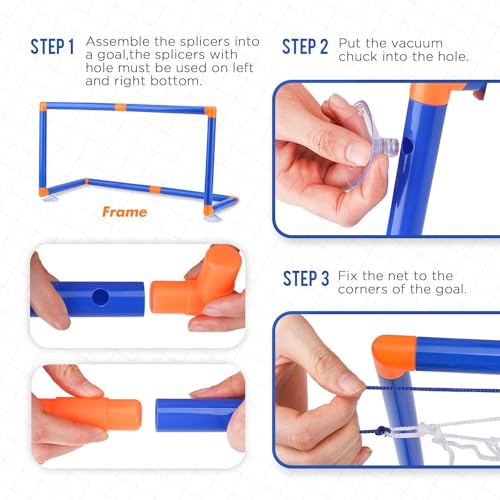 STEP 1 Assemble the splicers into a goal,the splicers with hole must be used on left and right bottom.

Frame

STEP 2 Put the vacuum chuck into the hole.

STEP 3 Fix the net to the corners of the goal.