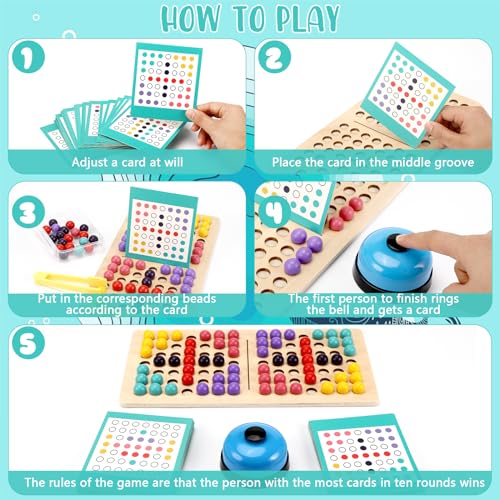 HOW TO PLAY

1

Adjust a card at will

2

Place the card in the middle groove

3

Put in the corresponding beads according to the card

4

The first person to finish rings the bell and gets a card

5

The rules of the game are that the person with the most cards in ten rounds wins