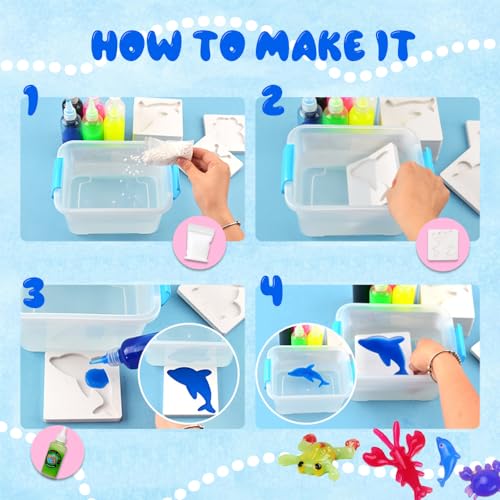 HOW TO MAKE IT

1

2

3

4