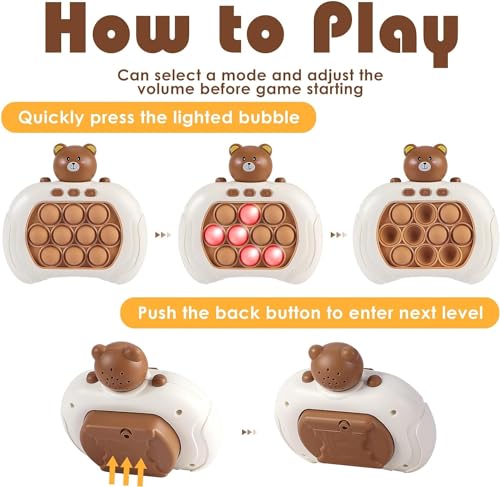 How to Play

Can select a mode and adjust the volume before game starting

Quickly press the lighted bubble

Push the back button to enter next level