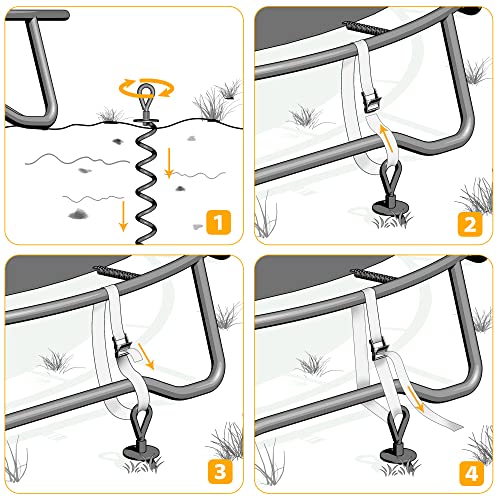 1

2

3

4