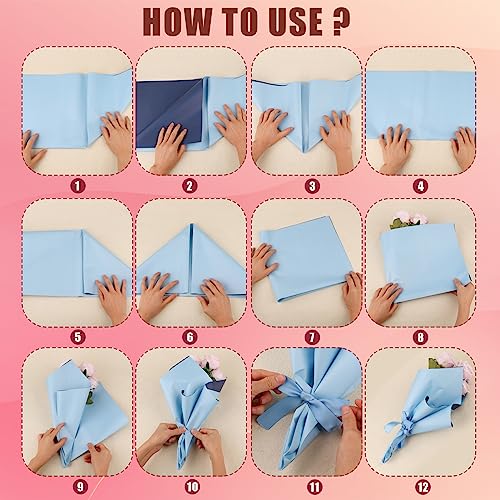 HOW TO USE ?

1 2 3 4

5 6 7 8

9 10 11 12