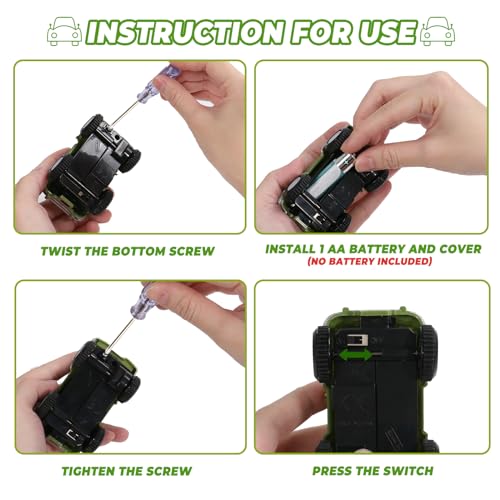 INSTRUCTION FOR USE

TWIST THE BOTTOM SCREW

INSTALL 1 AA BATTERY AND COVER
(NO BATTERY INCLUDED)

TIGHTEN THE SCREW

PRESS THE SWITCH