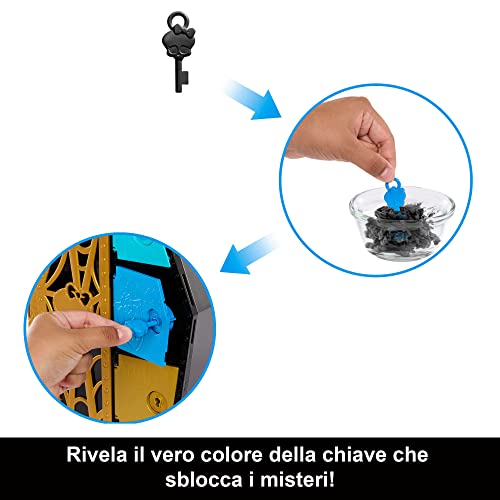 Rivela il vero colore della chiave che sblocca i misteri!