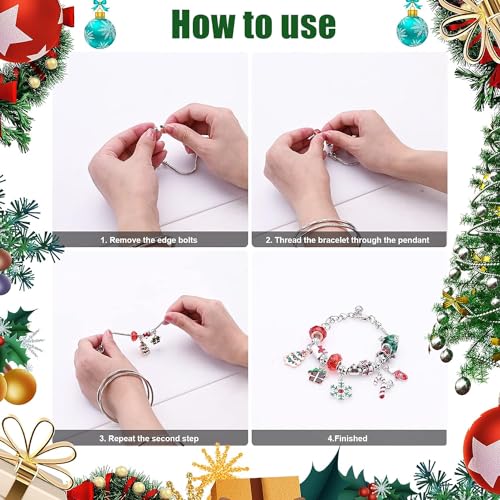 How to use

1. Remove the edge bolts

2. Thread the bracelet through the pendant

3. Repeat the second step

4.Finished