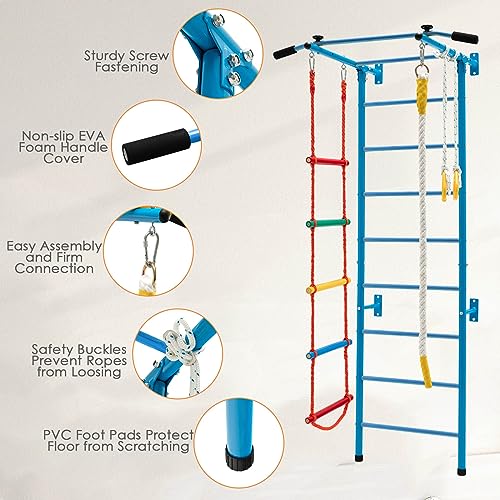 Sturdy Screw Fastening

Non-slip EVA Foam Handle Cover

Easy Assembly and Firm Connection

Safety Buckles Prevent Ropes from Loosing

PVC Foot Pads Protect Floor from Scratching